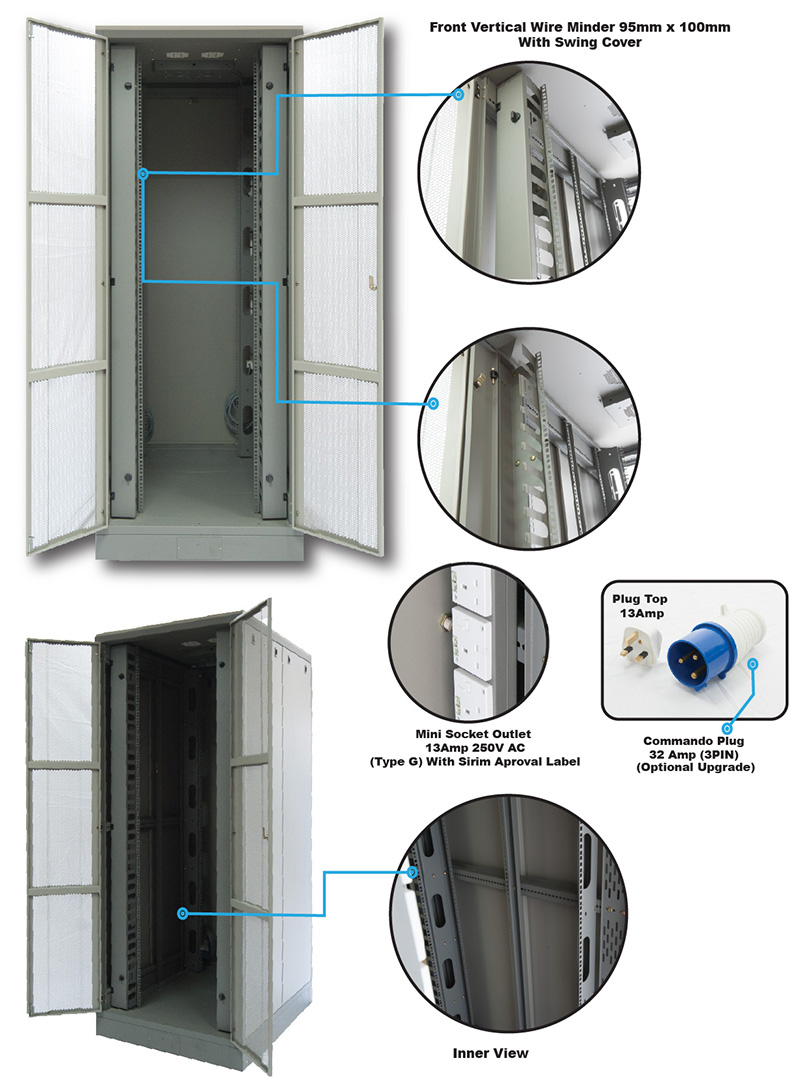 Front Vertical Wire Minder 95mm x 100mm
With Swing Cover

Plug Top
13Amp

Mini Socket Outlet
13Amp 250V AC
(Type G) With Sirim Aproval Label

Commando Plug
32 Amp (3PIN)
(Optional Upgrade)

Inner View